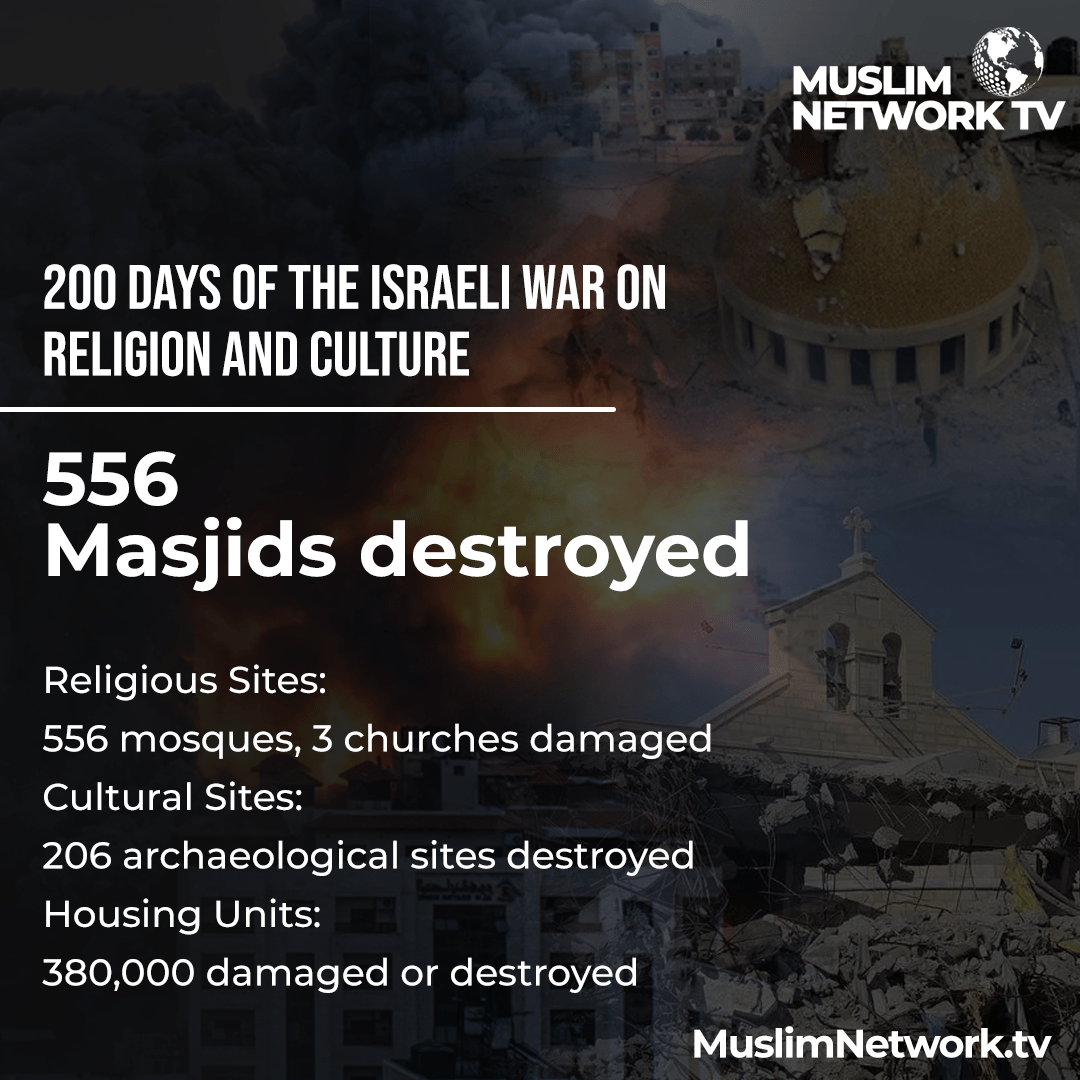 MUSLIM NETWORK TV

200 DAYS OF THE ISRAELI WAR ON RELIGION AND CULTURE

556
Masjids destroyed

Religious Sites:
556 mosques, 3 churches damaged
Cultural Sites:
206 archaeological sites destroyed
Housing Units:
380,000 damaged or destroyed

MuslimNetwork.tv